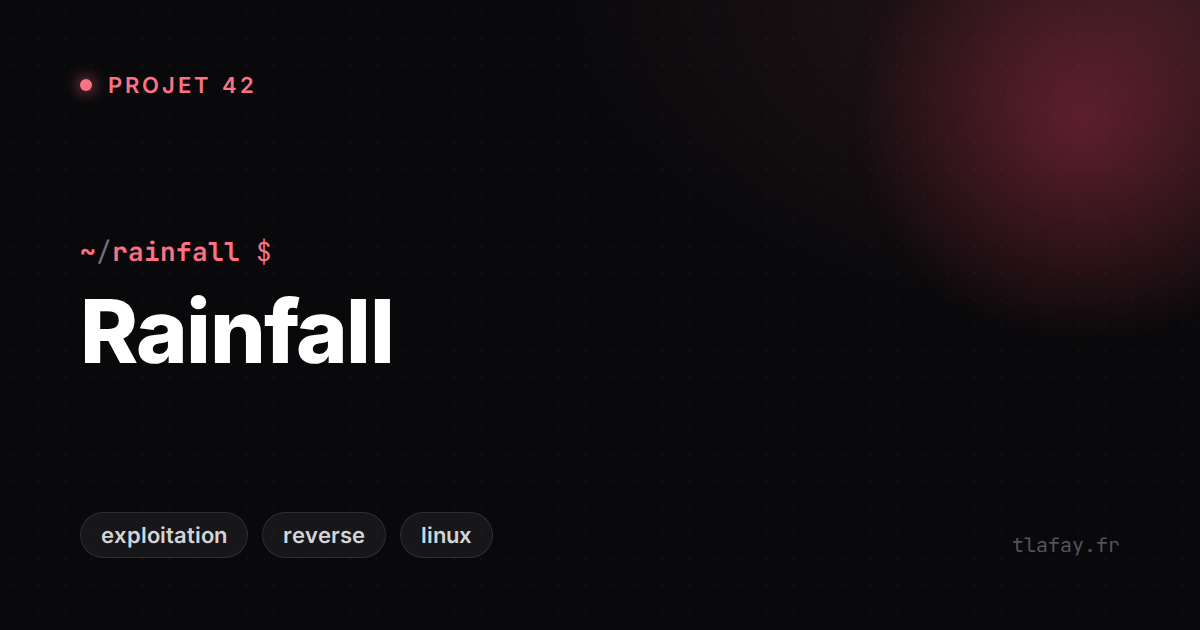 PROJET 42

~/rainfall $

Rainfall

exploitation reverse linux

tlafay.fr